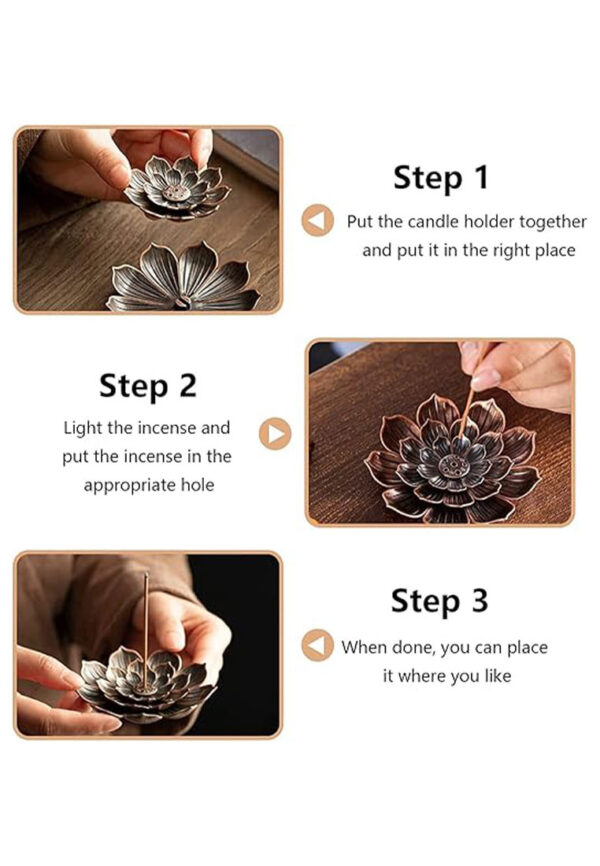 Step 1

Put the candle holder together and put it in the right place

Step 2

Light the incense and put the incense in the appropriate hole

Step 3

When done, you can place it where you like